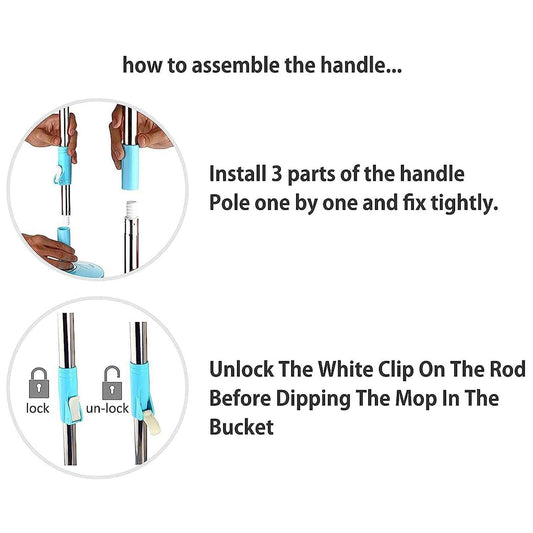 how to assemble the handle...

Install 3 parts of the handle Pole one by one and fix tightly.

lock

un-lock

Unlock The White Clip On The Rod Before Dipping The Mop In The Bucket